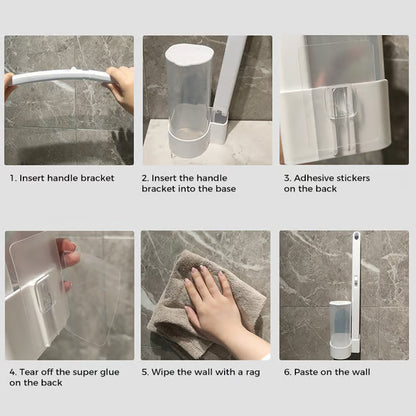 1. Insert handle bracket

2. Insert the handle bracket into the base

3. Adhesive stickers on the back

4. Tear off the super glue on the back

5. Wipe the wall with a rag

6. Paste on the wall