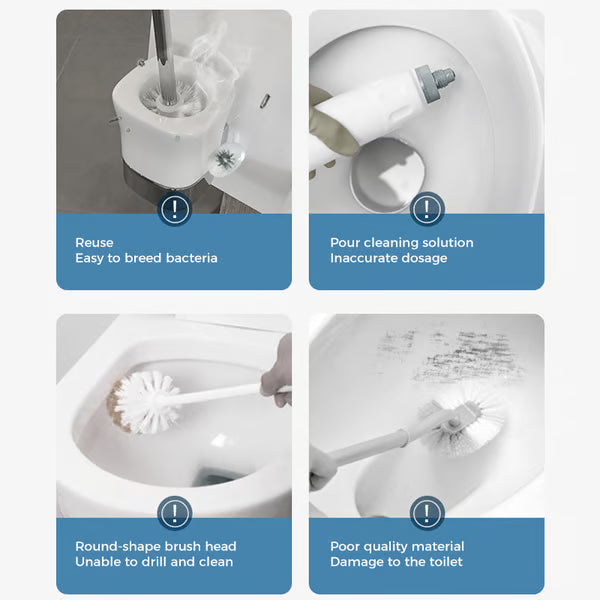 !

Reuse
Easy to breed bacteria

!

Pour cleaning solution
Inaccurate dosage

!

Round-shape brush head
Unable to drill and clean

!

Poor quality material
Damage to the toilet