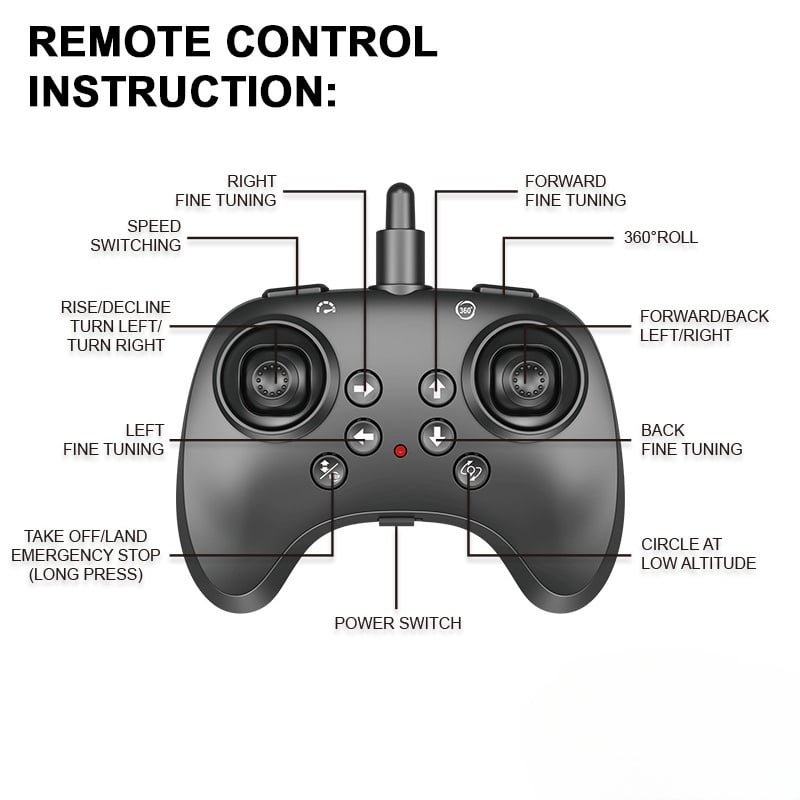 REMOTE CONTROL INSTRUCTION:

RIGHT
FINE TUNING

FORWARD
FINE TUNING

SPEED
SWITCHING

360°ROLL

360°

RISE/DECLINE
TURN LEFT/
TURN RIGHT

FORWARD/BACK
LEFT/RIGHT

LEFT
FINE TUNING

BACK
FINE TUNING

TAKE OFF/LAND
EMERGENCY STOP
(LONG PRESS)

CIRCLE AT
LOW ALTITUDE

POWER SWITCH