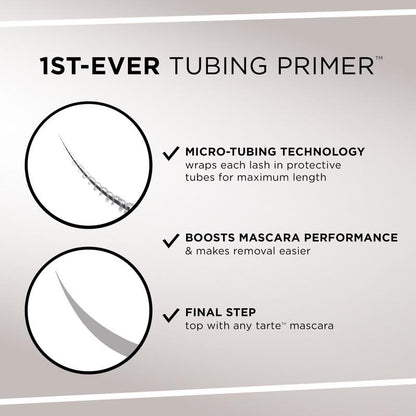 1ST-EVER TUBING PRIMER™

✓ MICRO-TUBING TECHNOLOGY
wraps each lash in protective tubes for maximum length

✓ BOOSTS MASCARA PERFORMANCE
& makes removal easier

✓ FINAL STEP
top with any tarte™ mascara