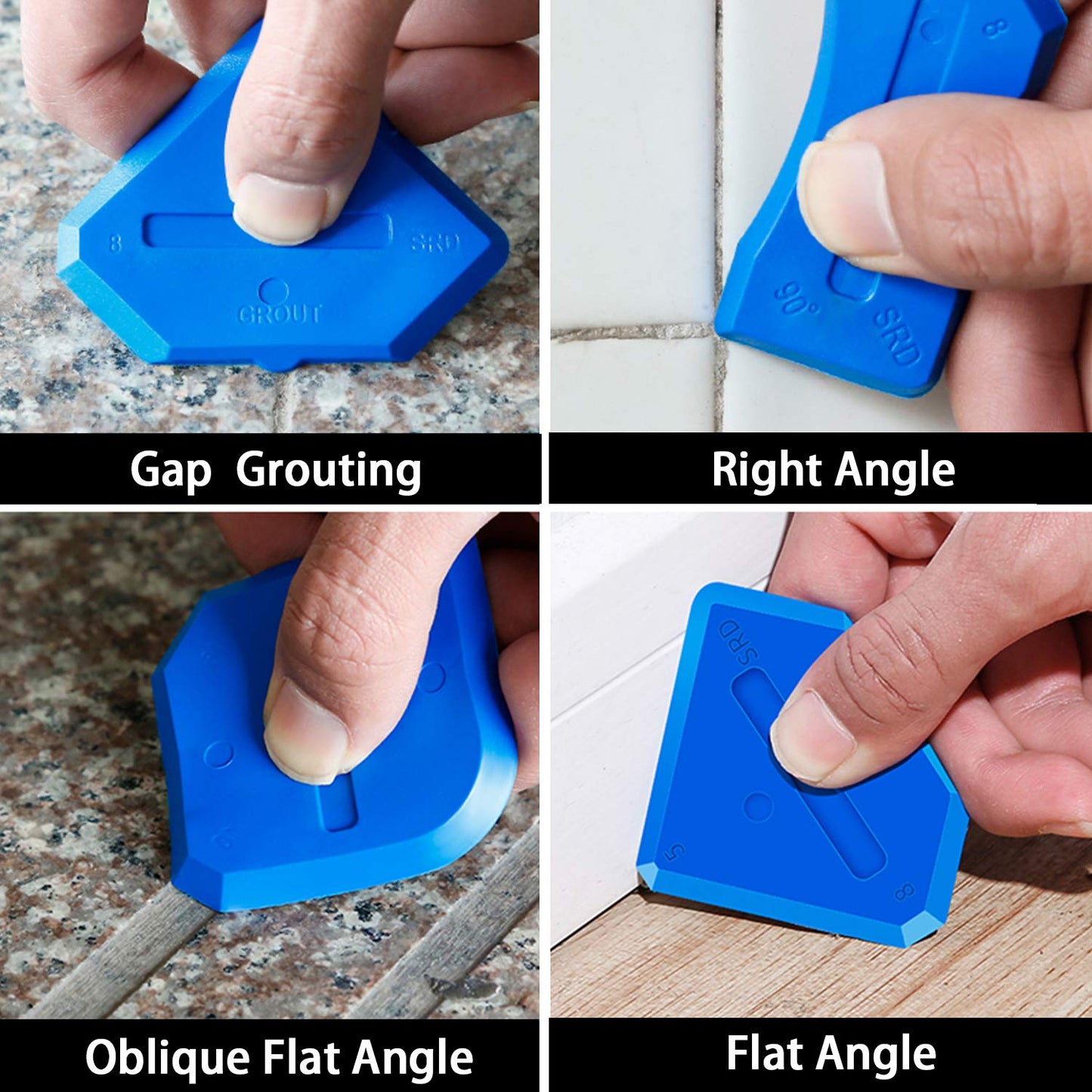 8 SRD
GROUT

Gap Grouting

8
90° SRD

Right Angle

Oblique Flat Angle

SRD
5 8

Flat Angle