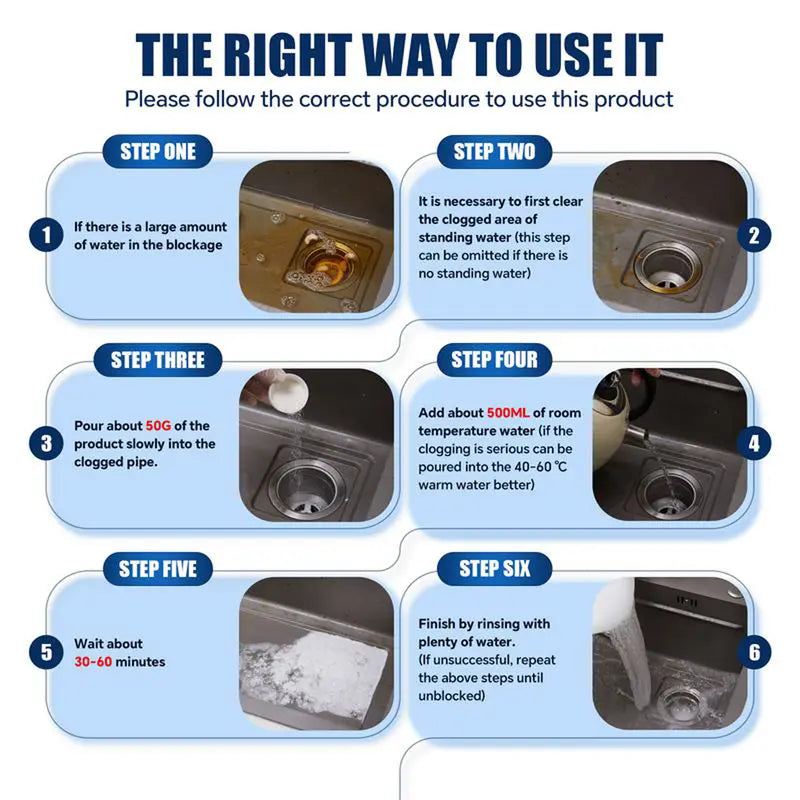 THE RIGHT WAY TO USE IT
Please follow the correct procedure to use this product

STEP ONE
1
If there is a large amount of water in the blockage

STEP TWO
It is necessary to first clear the clogged area of standing water (this step can be omitted if there is no standing water)
2

STEP THREE
3
Pour about 50G of the product slowly into the clogged pipe.

STEP FOUR
Add about 500ML of room temperature water (if the clogging is serious can be poured into the 40-60 ℃ warm water better)
4

STEP FIVE
5
Wait about 30-60 minutes

STEP SIX
Finish by rinsing with plenty of water.
(If unsuccessful, repeat the above steps until unblocked)
6